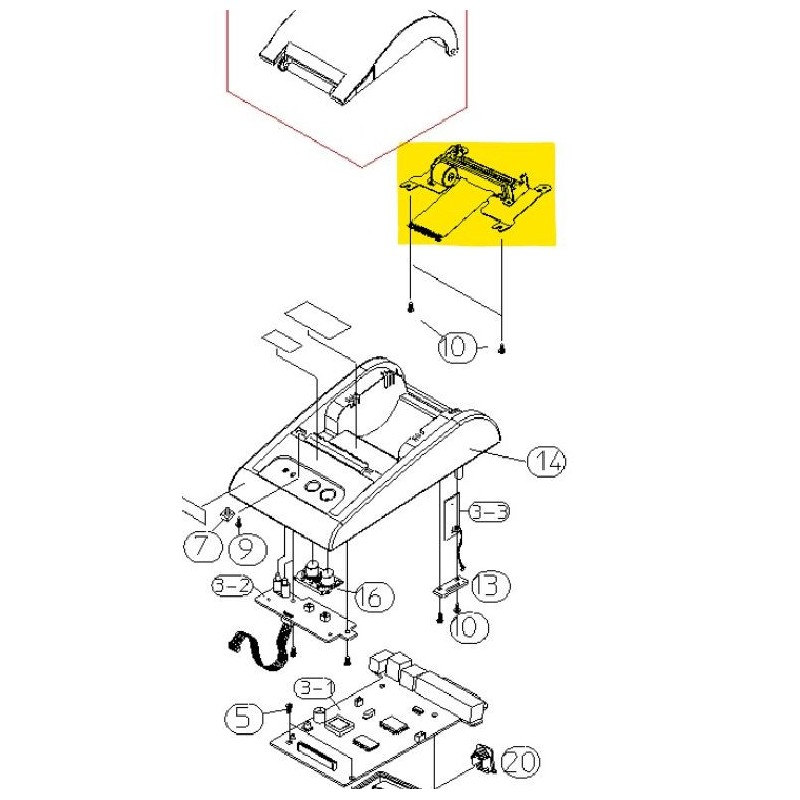 10

14

3-3

7

9

3-2

16

13

10

3-1

5

20